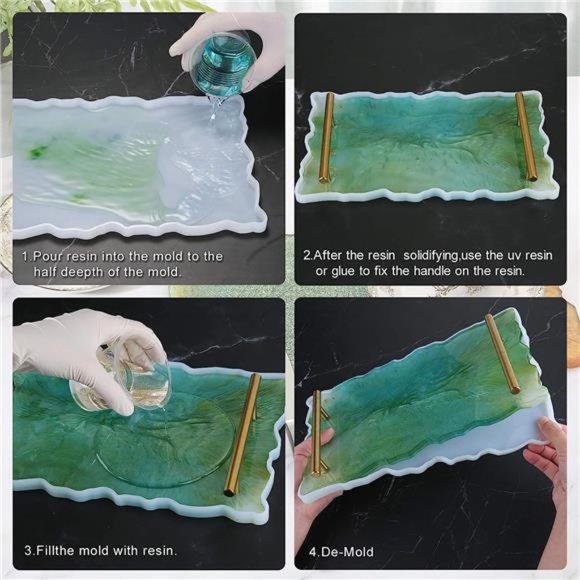 1.Pour resin into the mold to the half deepth of the mold.

2.After the resin solidifying,use the uv resin or glue to fix the handle on the resin.

3.Fillthe mold with resin.

4.De-Mold